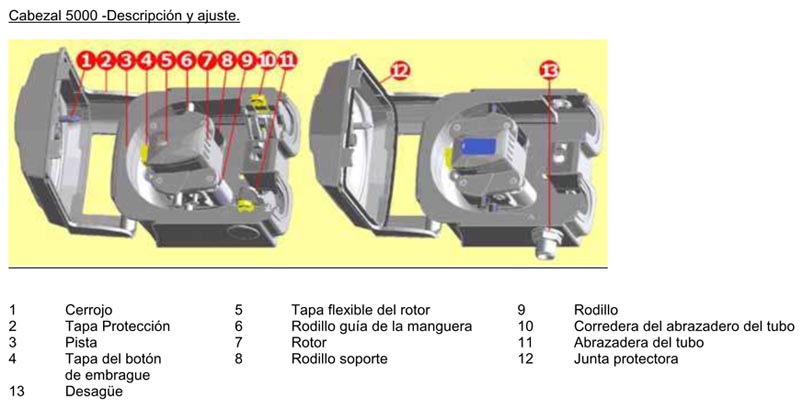 Cabezal 5000 -Descripción y ajuste.

1 2 3 4 5 6 7 8 9 10 11 12 13

1 Cerrojo
2 Tapa Protección
3 Pista
4 Tapa del botón de embrague
13 Desagüe

5 Tapa flexible del rotor
6 Rodillo guía de la manguera
7 Rotor
8 Rodillo soporte

9 Rodillo
10 Corredera del abrazadero del tubo
11 Abrazadera del tubo
12 Junta protectora